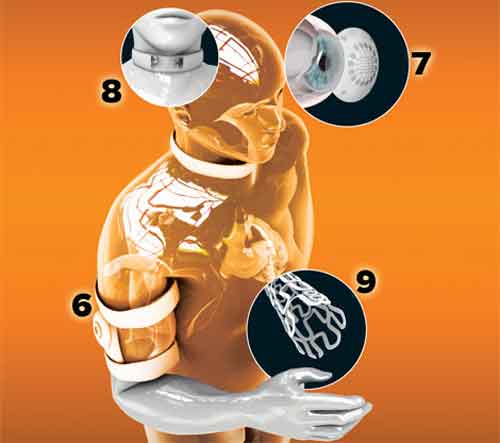 8

7

6

9